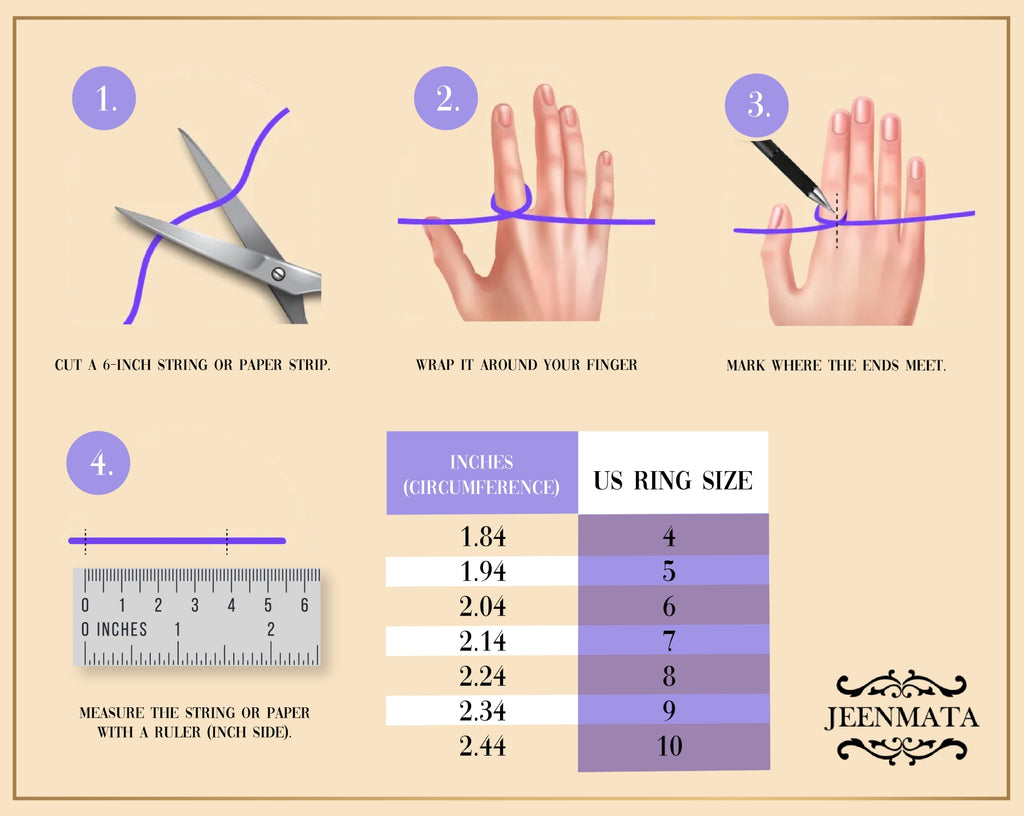 1.

CUT A 6-INCH STRING OR PAPER STRIP.

2.

WRAP IT AROUND YOUR FINGER

3.

MARK WHERE THE ENDS MEET.

4.

0 1 2 3 4 5 6
0 INCHES 1 2

MEASURE THE STRING OR PAPER WITH A RULER (INCH SIDE).

| INCHES (CIRCUMFERENCE) | US RING SIZE |
|---|---|
| 1.84 | 4 |
| 1.94 | 5 |
| 2.04 | 6 |
| 2.14 | 7 |
| 2.24 | 8 |
| 2.34 | 9 |
| 2.44 | 10 |

JEENMATA