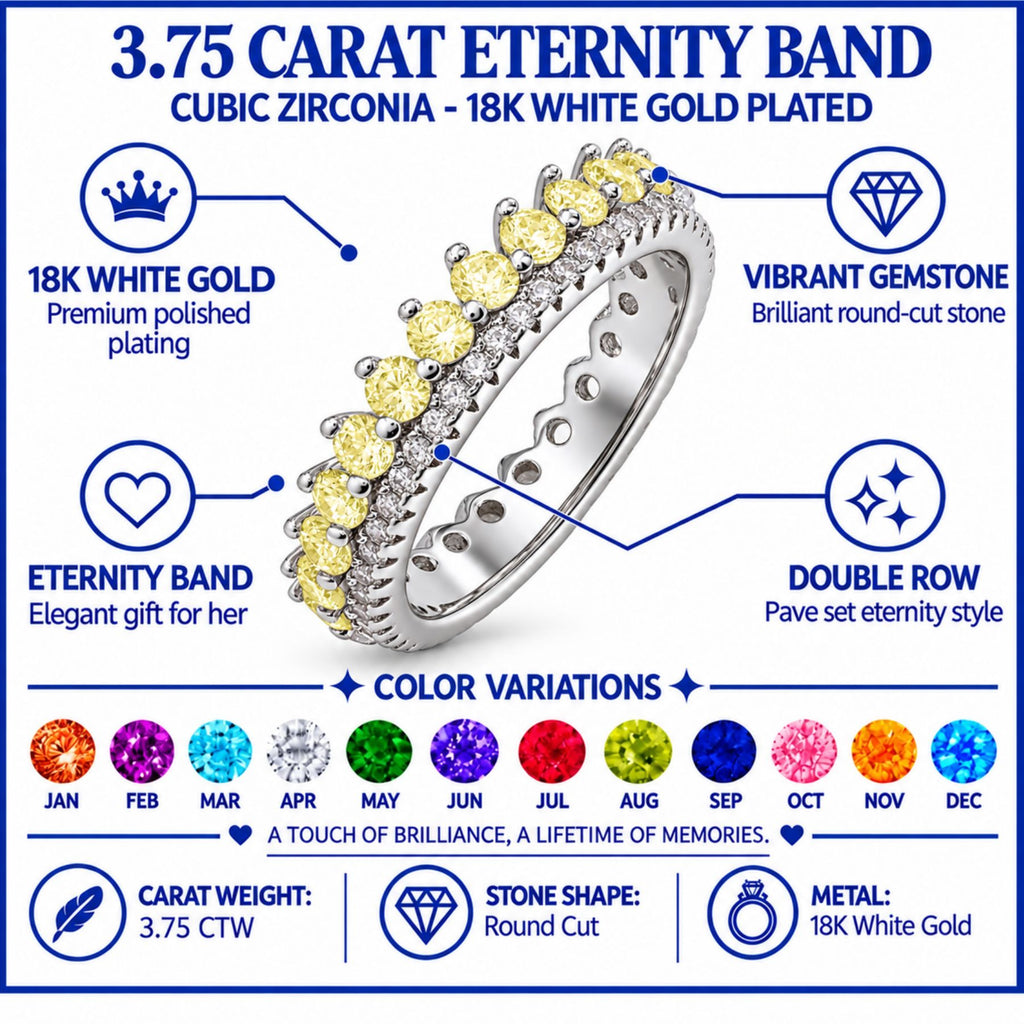 3.75 CARAT ETERNITY BAND
CUBIC ZIRCONIA - 18K WHITE GOLD PLATED

18K WHITE GOLD
Premium polished plating

ETERNITY BAND
Elegant gift for her

VIBRANT GEMSTONE
Brilliant round-cut stone

DOUBLE ROW
Pave set eternity style

COLOR VARIATIONS

JAN FEB MAR APR MAY JUN JUL AUG SEP OCT NOV DEC

A TOUCH OF BRILLIANCE, A LIFETIME OF MEMORIES.

CARAT WEIGHT:
3.75 CTW

STONE SHAPE:
Round Cut

METAL:
18K White Gold