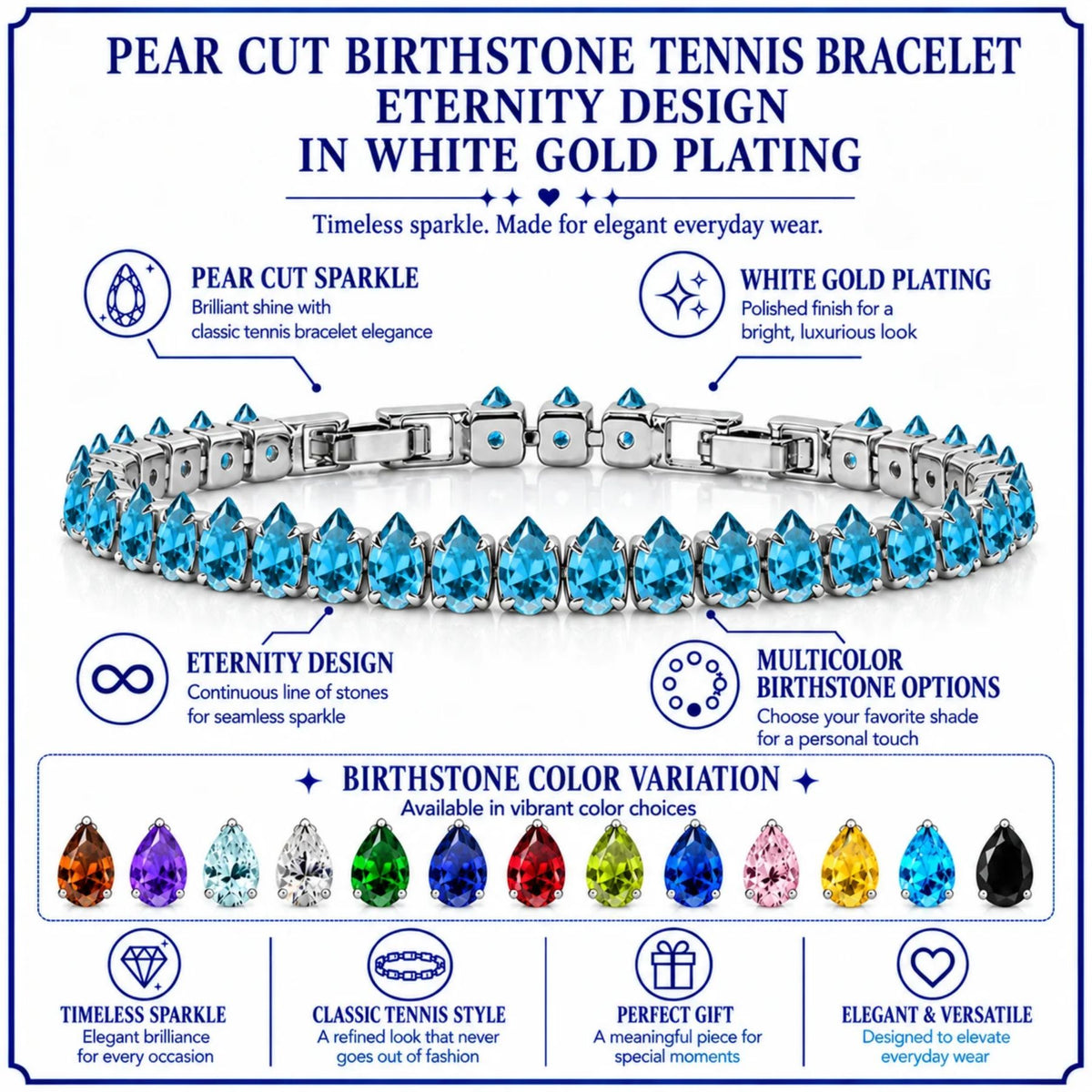 PEAR CUT BIRTHSTONE TENNIS BRACELET
ETERNITY DESIGN
IN WHITE GOLD PLATING

Timeless sparkle. Made for elegant everyday wear.

PEAR CUT SPARKLE
Brilliant shine with
classic tennis bracelet elegance

WHITE GOLD PLATING
Polished finish for a
bright, luxurious look

ETERNITY DESIGN
Continuous line of stones
for seamless sparkle

MULTICOLOR
BIRTHSTONE OPTIONS
Choose your favorite shade
for a personal touch

BIRTHSTONE COLOR VARIATION
Available in vibrant color choices

TIMELESS SPARKLE
Elegant brilliance
for every occasion

CLASSIC TENNIS STYLE
A refined look that never
goes out of fashion

PERFECT GIFT
A meaningful piece for
special moments

ELEGANT & VERSATILE
Designed to elevate
everyday wear