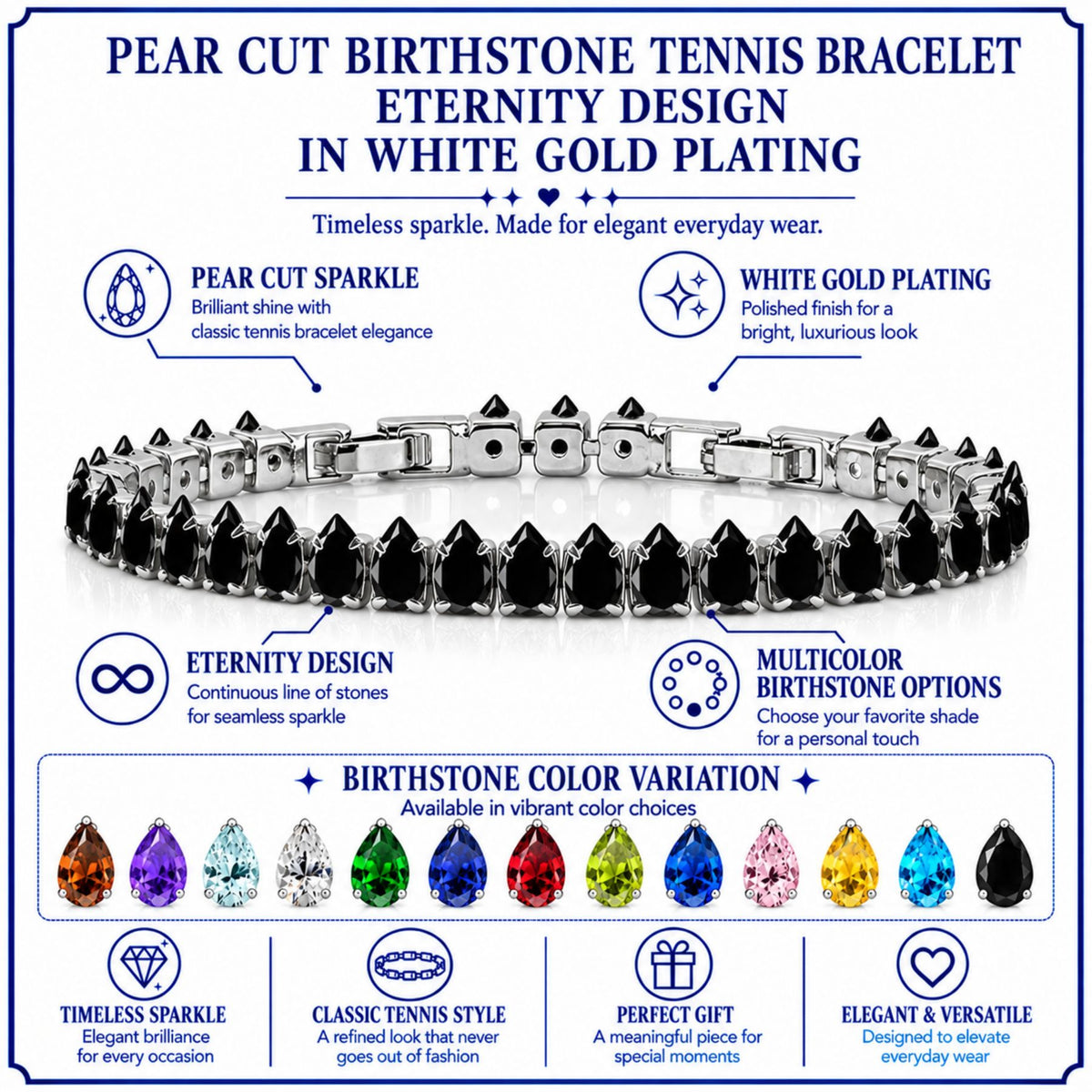 PEAR CUT BIRTHSTONE TENNIS BRACELET
ETERNITY DESIGN
IN WHITE GOLD PLATING

Timeless sparkle. Made for elegant everyday wear.

PEAR CUT SPARKLE
Brilliant shine with classic tennis bracelet elegance

WHITE GOLD PLATING
Polished finish for a bright, luxurious look

ETERNITY DESIGN
Continuous line of stones for seamless sparkle

MULTICOLOR BIRTHSTONE OPTIONS
Choose your favorite shade for a personal touch

BIRTHSTONE COLOR VARIATION
Available in vibrant color choices

TIMELESS SPARKLE
Elegant brilliance for every occasion

CLASSIC TENNIS STYLE
A refined look that never goes out of fashion

PERFECT GIFT
A meaningful piece for special moments

ELEGANT & VERSATILE
Designed to elevate everyday wear